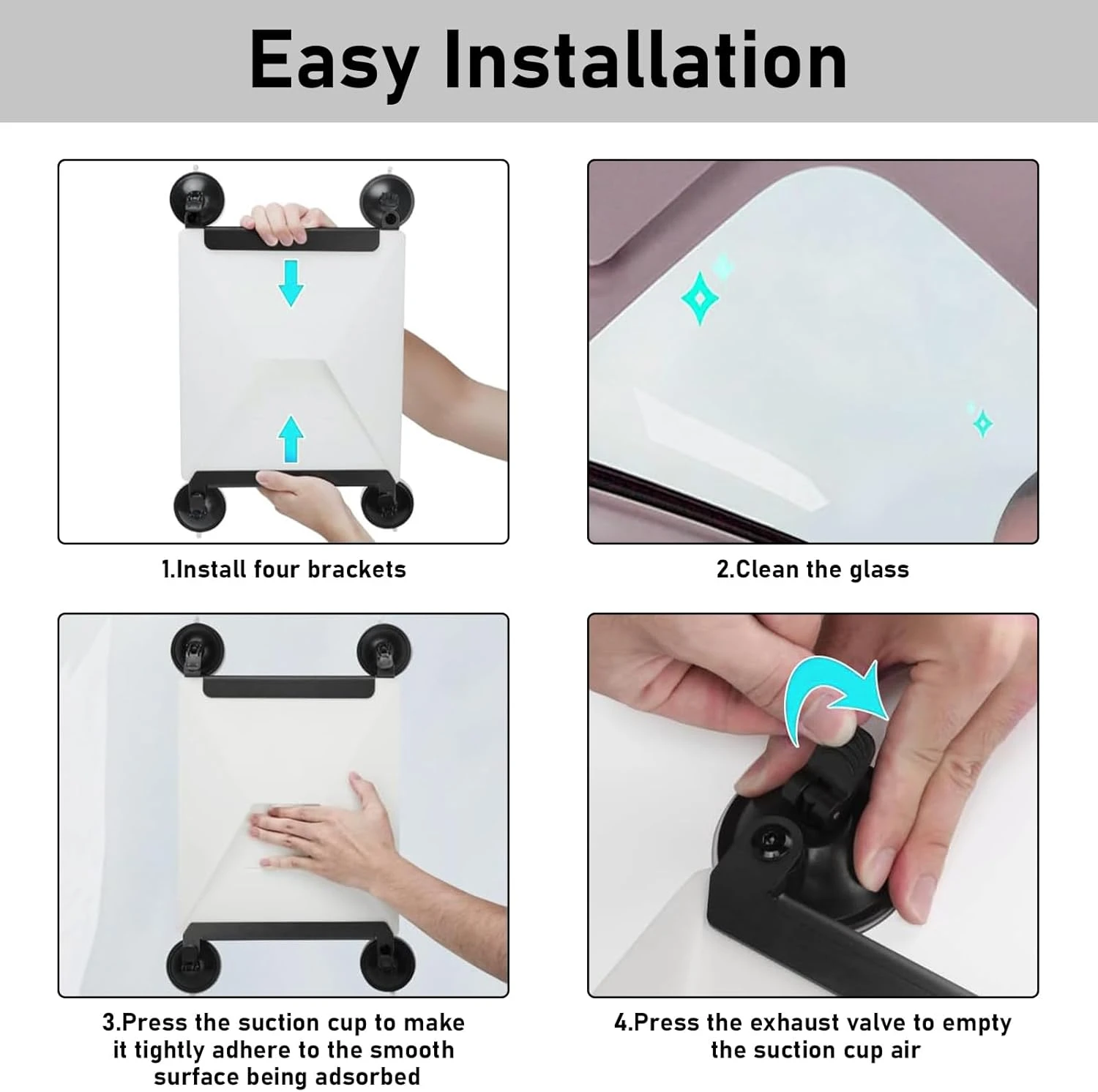 Easy Installation

1.Install four brackets

2.Clean the glass

3.Press the suction cup to make it tightly adhere to the smooth surface being adsorbed

4.Press the exhaust valve to empty the suction cup air